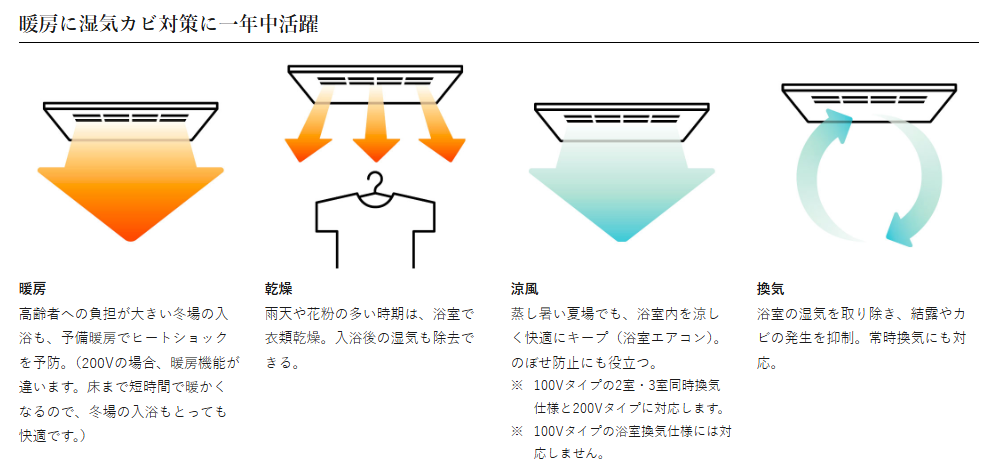 暖房に湿気カビ対策に一年中活躍

暖房
高齢者への負担が大きい冬場の入浴も、予備暖房でヒートショックを予防。（200Vの場合、暖房機能が違います。床まで短時間で暖かくなるので、冬場の入浴もとっても快適です。）

乾燥
雨天や花粉の多い時期は、浴室で衣類乾燥。入浴後の湿気も除去できる。

涼風
蒸し暑い夏場でも、浴室内を涼しく快適にキープ（浴室エアコン）。のぼせ防止にも役立つ。
※ 100Vタイプの2室・3室同時換気仕様と200Vタイプに対応します。
※ 100Vタイプの浴室換気仕様には対応しません。

換気
浴室の湿気を取り除き、結露やカビの発生を抑制。常時換気にも対応。